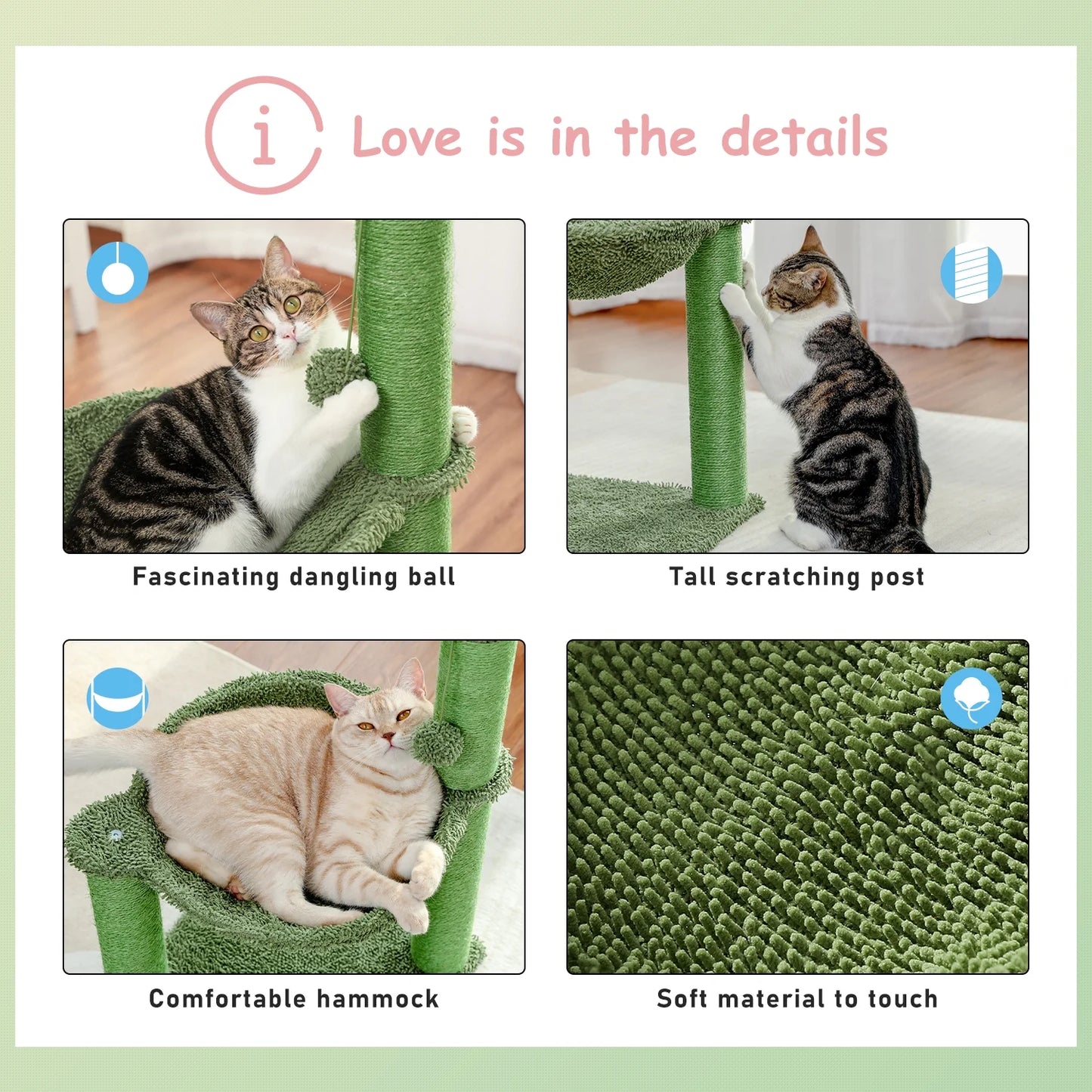 i Love is in the details

Fascinating dangling ball

Tall scratching post

Comfortable hammock

Soft material to touch