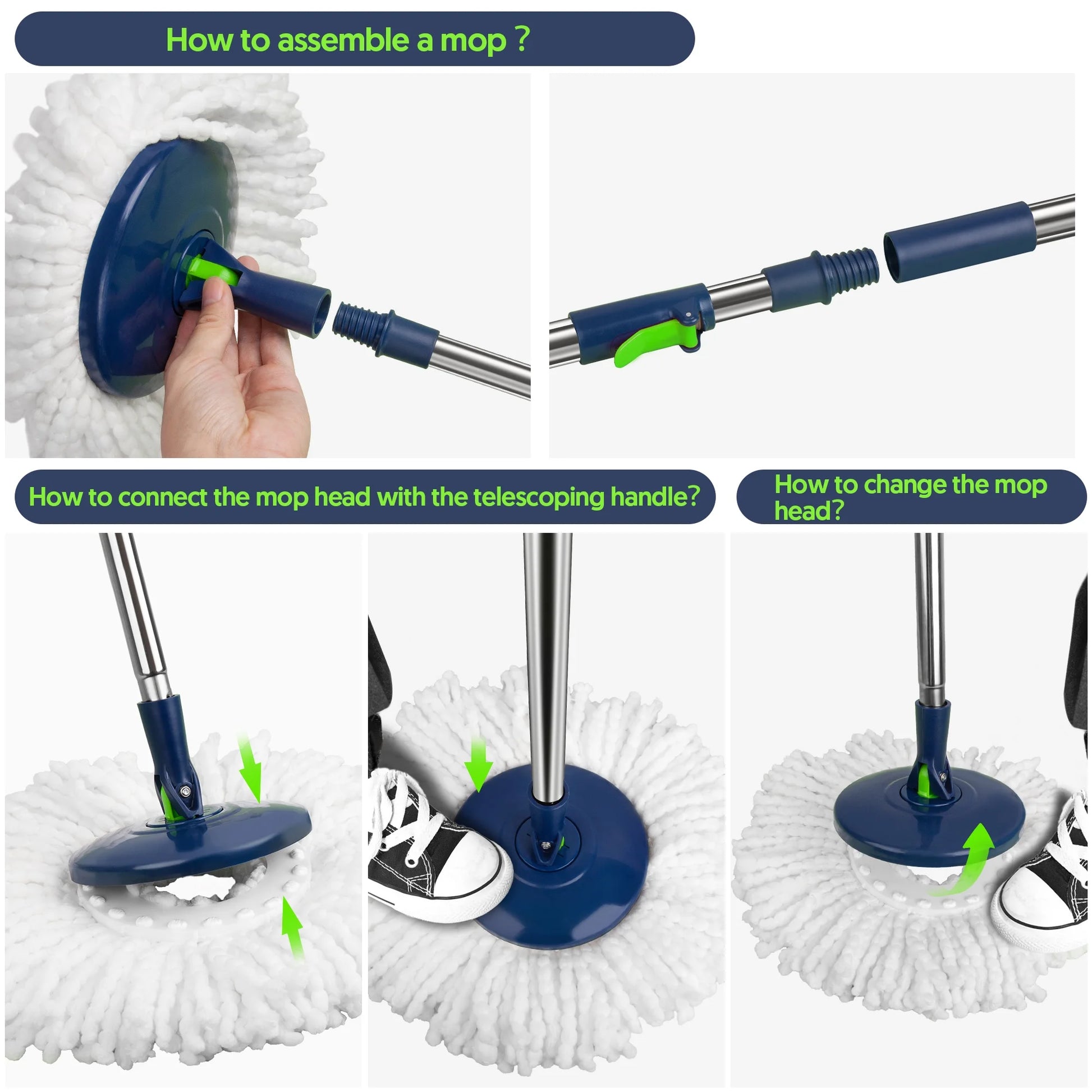 How to assemble a mop ?

How to connect the mop head with the telescoping handle?

How to change the mop head?